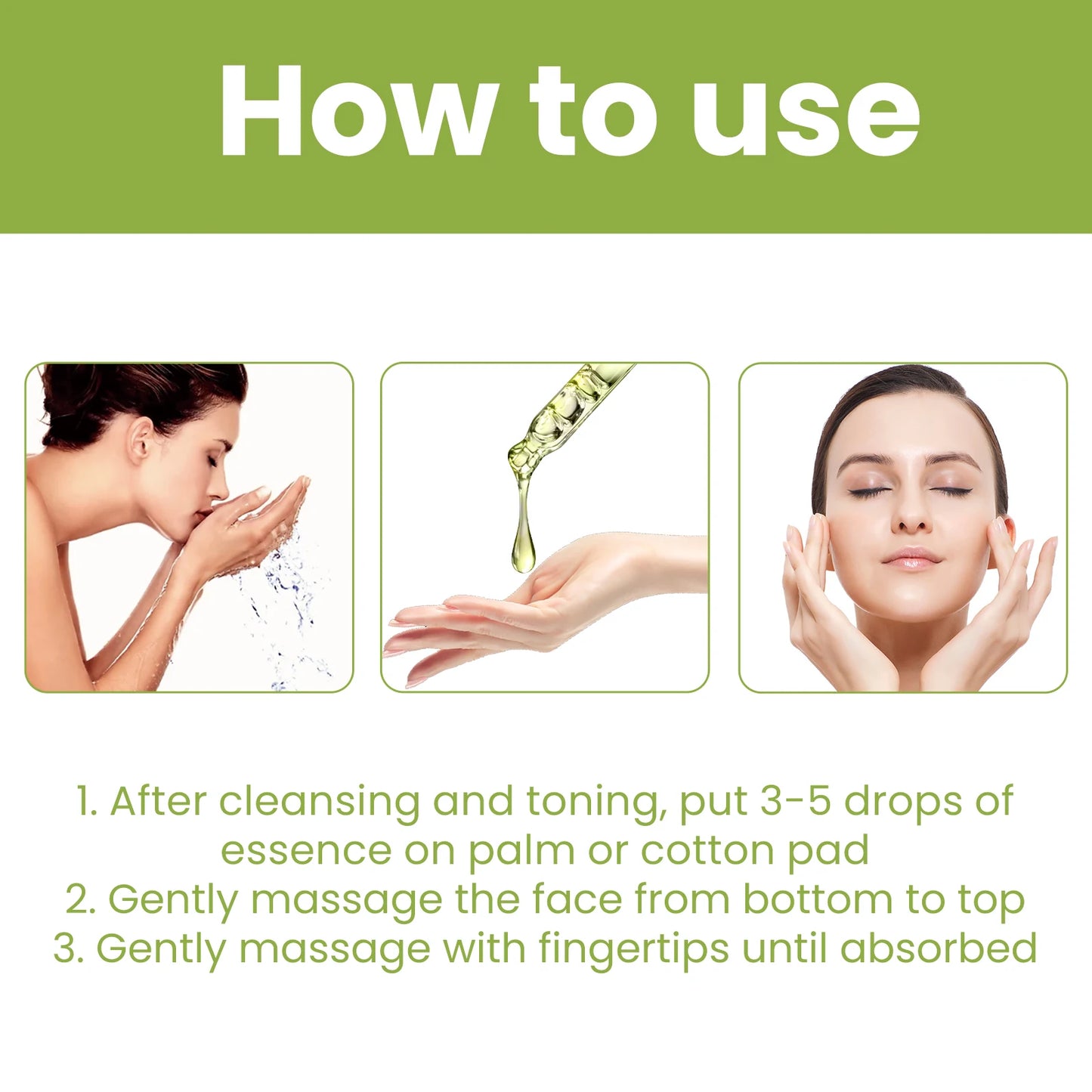 How to use

1. After cleansing and toning, put 3-5 drops of essence on palm or cotton pad
2. Gently massage the face from bottom to top
3. Gently massage with fingertips until absorbed