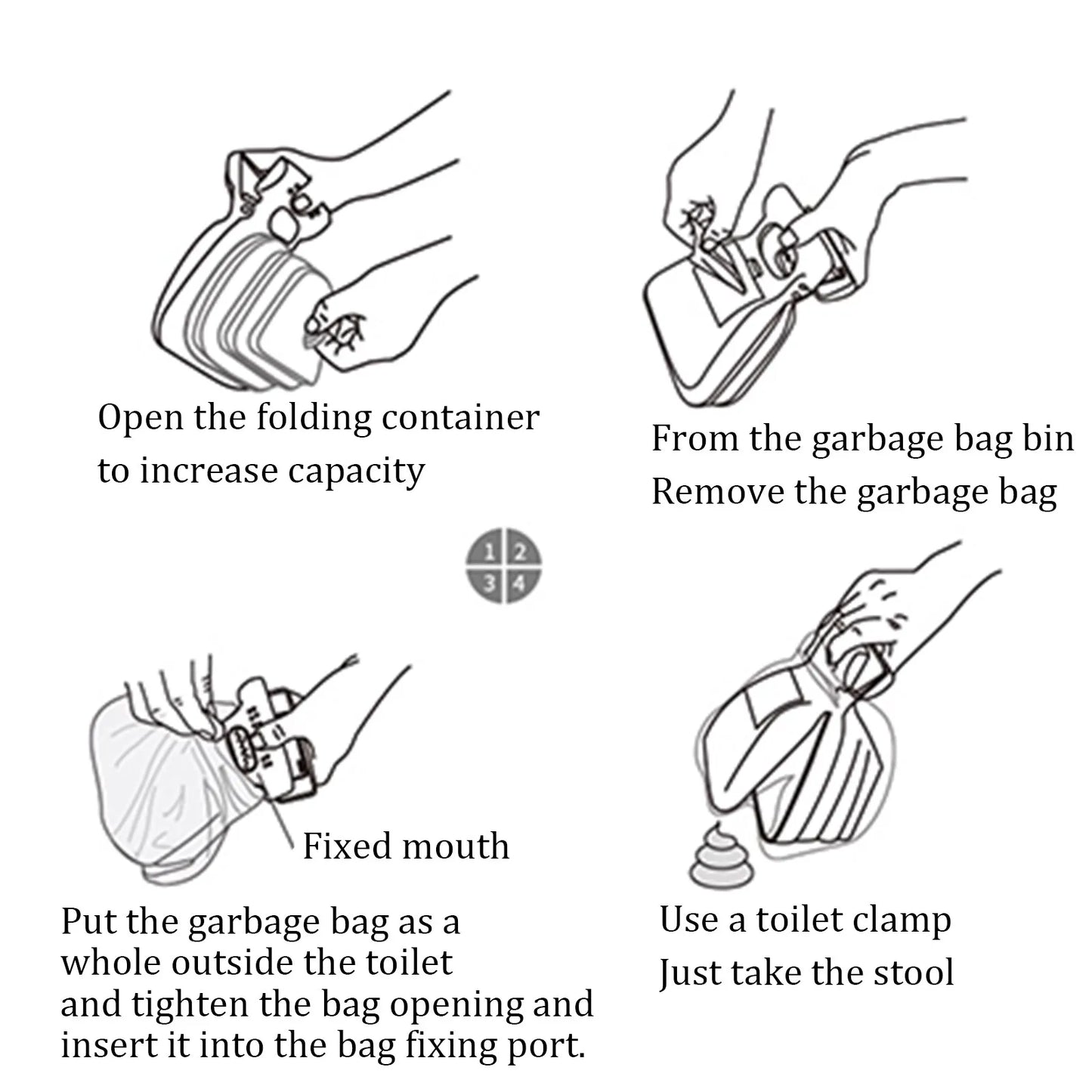 Open the folding container to increase capacity

From the garbage bag bin
Remove the garbage bag

1 2
3 4

Fixed mouth

Put the garbage bag as a whole outside the toilet and tighten the bag opening and insert it into the bag fixing port.

Use a toilet clamp
Just take the stool