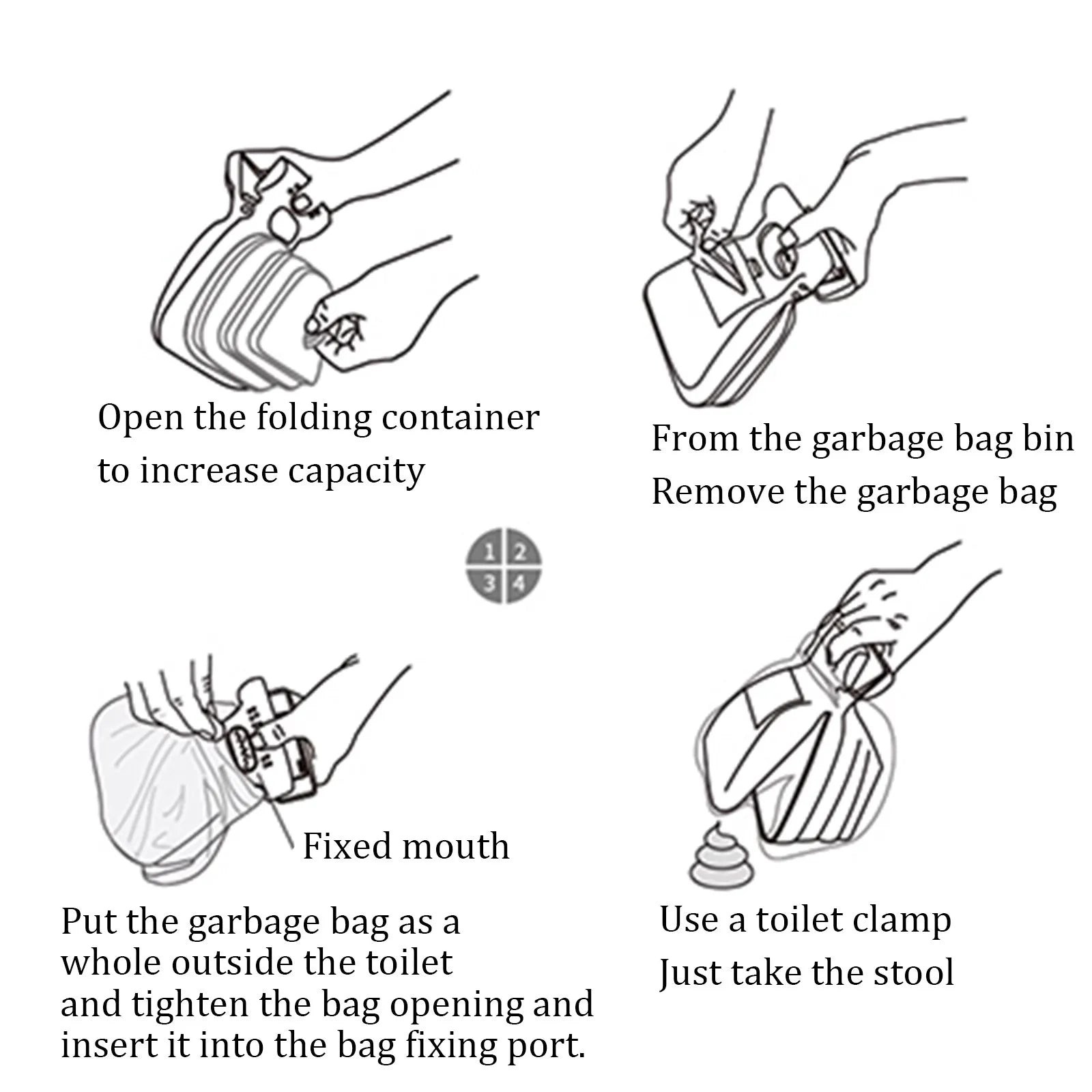 Open the folding container
to increase capacity

From the garbage bag bin
Remove the garbage bag

1 2
3 4

Fixed mouth

Put the garbage bag as a
whole outside the toilet
and tighten the bag opening and
insert it into the bag fixing port.

Use a toilet clamp
Just take the stool