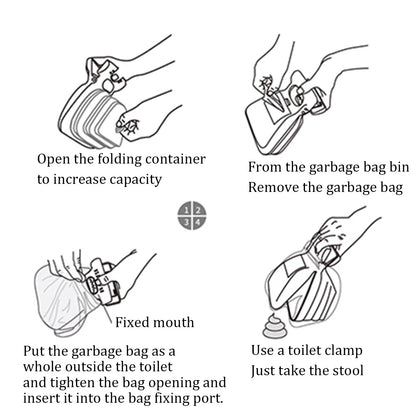 Open the folding container to increase capacity

From the garbage bag bin
Remove the garbage bag

1 2
3 4

Fixed mouth

Put the garbage bag as a whole outside the toilet and tighten the bag opening and insert it into the bag fixing port.

Use a toilet clamp
Just take the stool